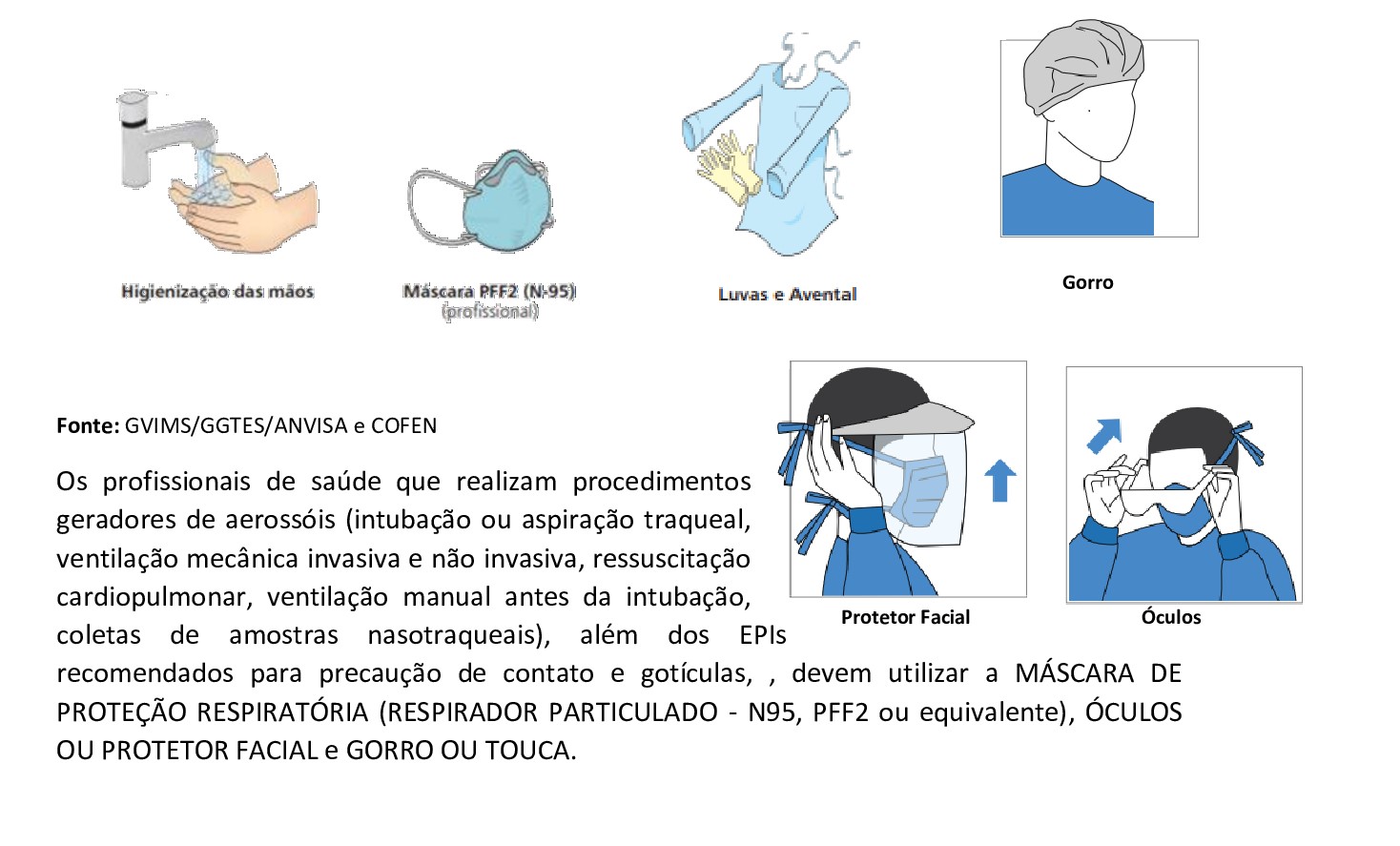 Higienização das mãos

Máscara PFF2 (N-95) (profissional)

Luvas e Avental

Gorro

Fonte: GVIMS/GGTES/ANVISA e COFEN

Protetor Facial

Óculos

Os profissionais de saúde que realizam procedimentos geradores de aerossóis (intubação ou aspiração traqueal, ventilação mecânica invasiva e não invasiva, ressuscitação cardiopulmonar, ventilação manual antes da intubação, coletas de amostras nasotraqueais), além dos EPIs recomendados para precaução de contato e gotículas, , devem utilizar a MÁSCARA DE PROTEÇÃO RESPIRATÓRIA (RESPIRADOR PARTICULADO - N95, PFF2 ou equivalente), ÓCULOS OU PROTETOR FACIAL e GORRO OU TOUCA.